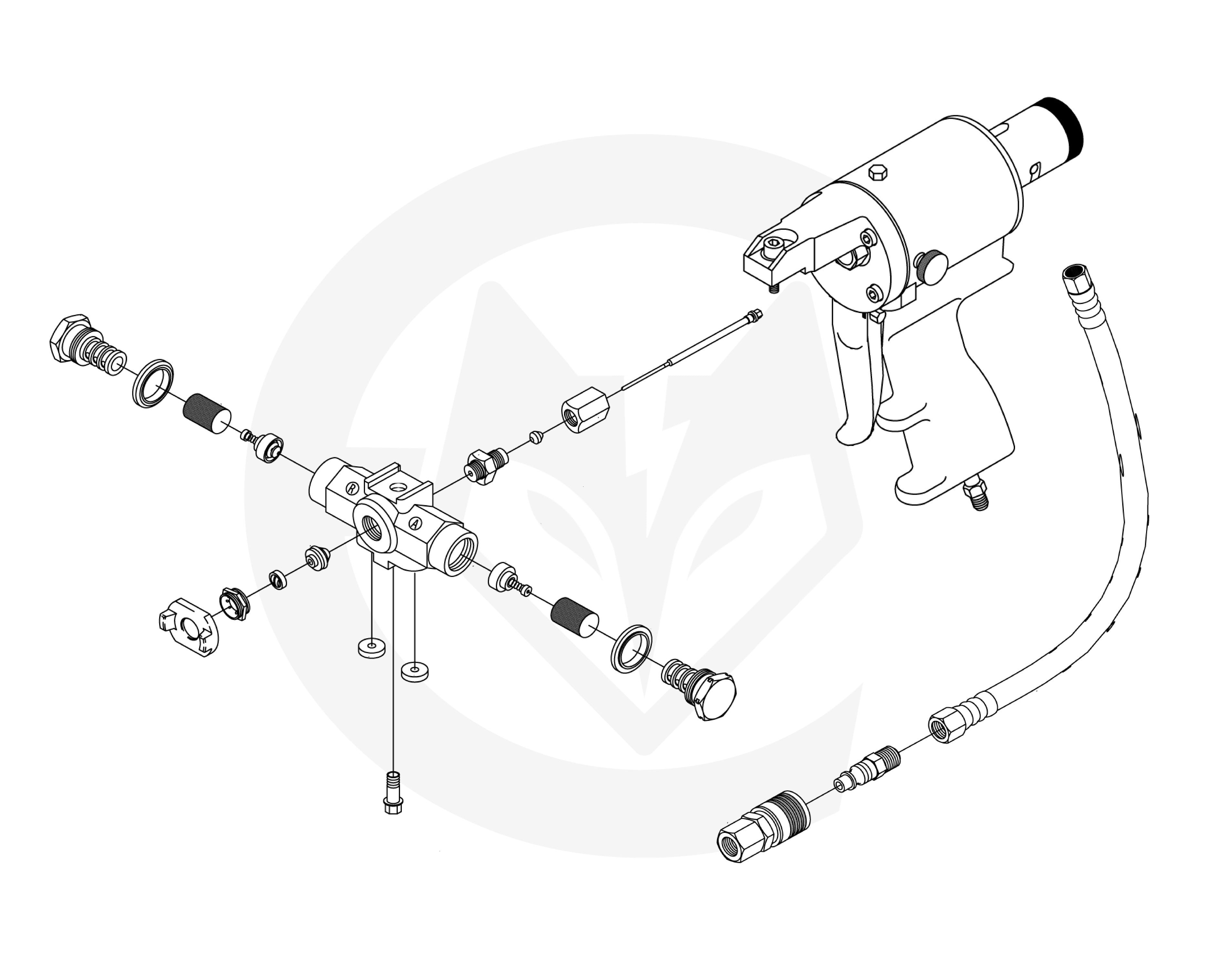 R

A