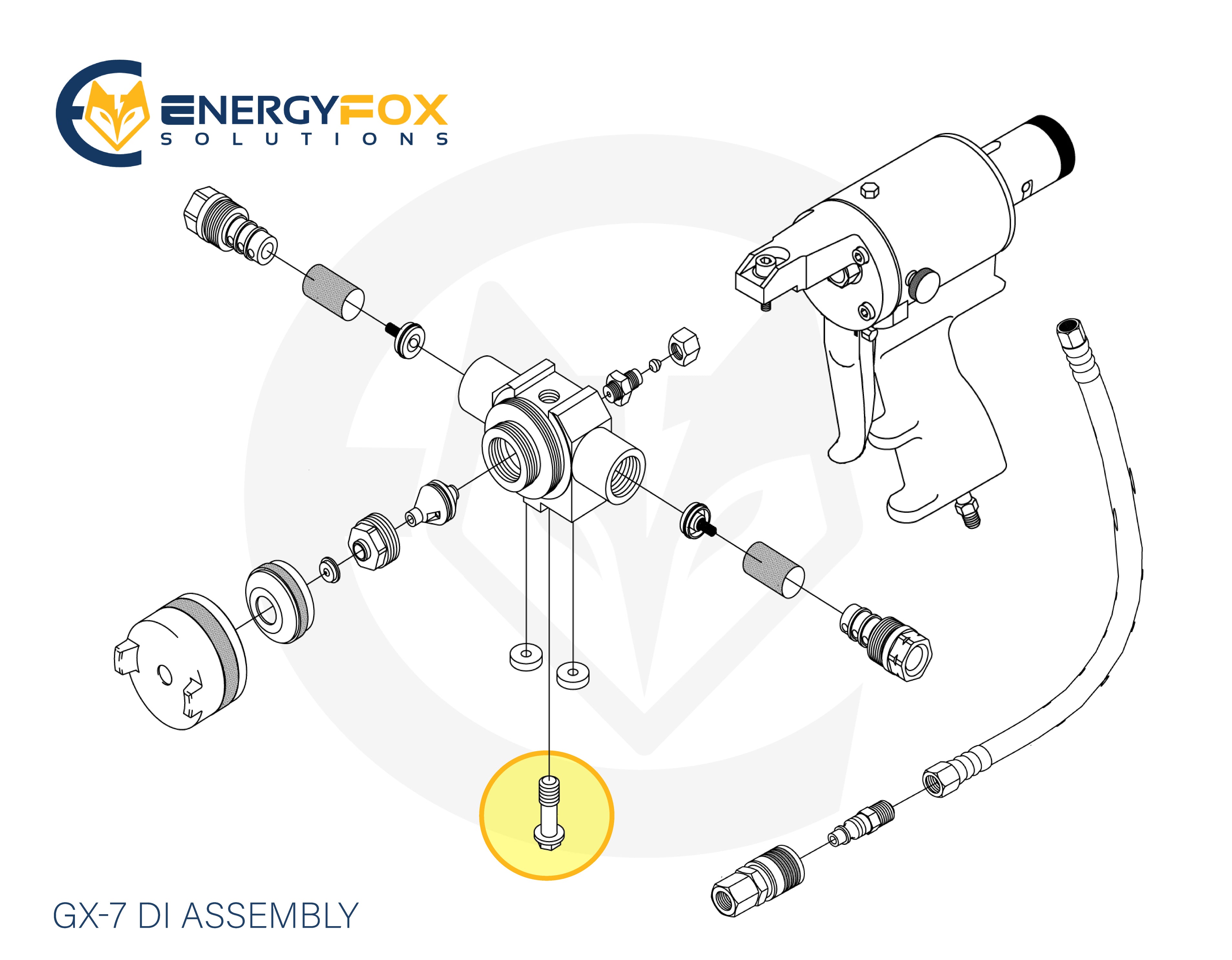 ENERGYFOX
SOLUTIONS

GX-7 DI ASSEMBLY