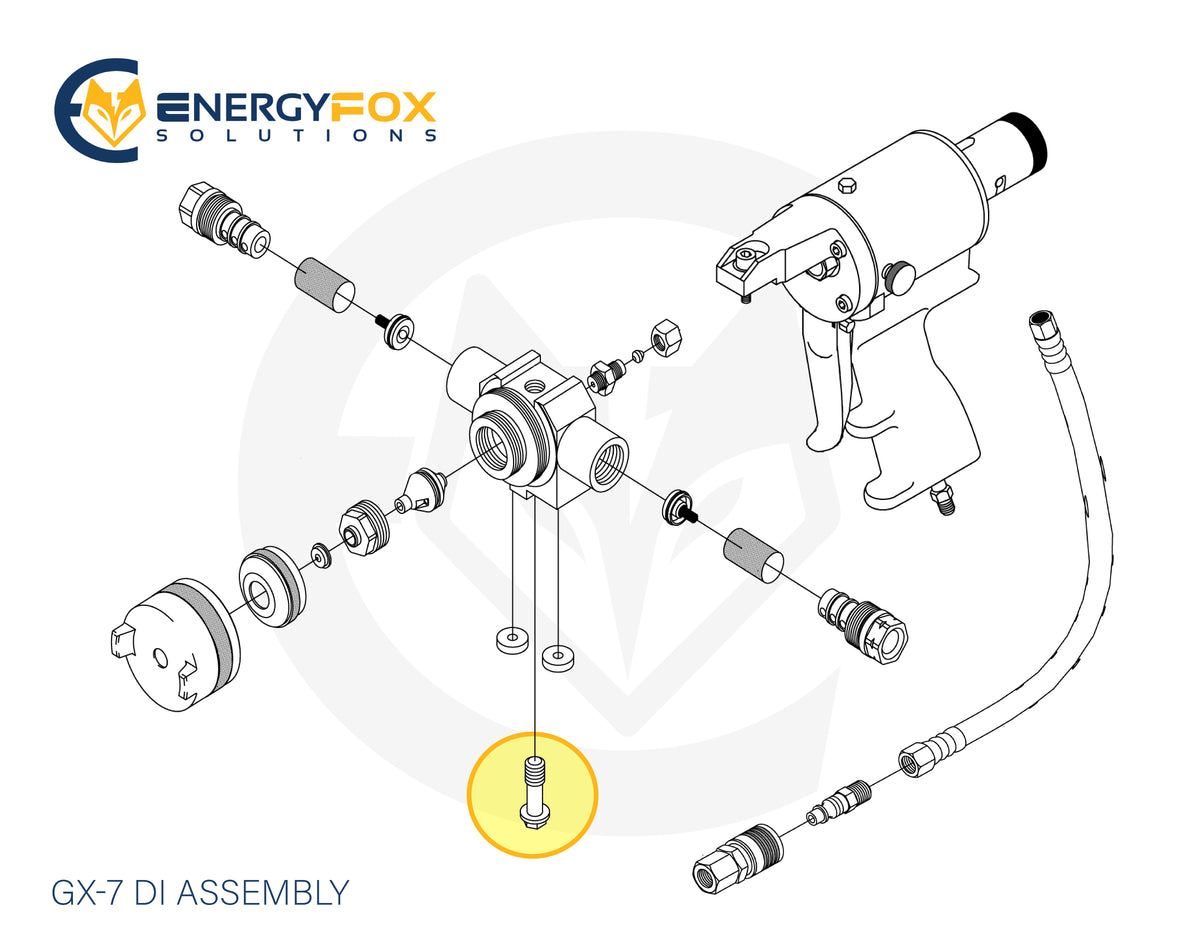 ENERGYFOX
SOLUTIONS

GX-7 DI ASSEMBLY