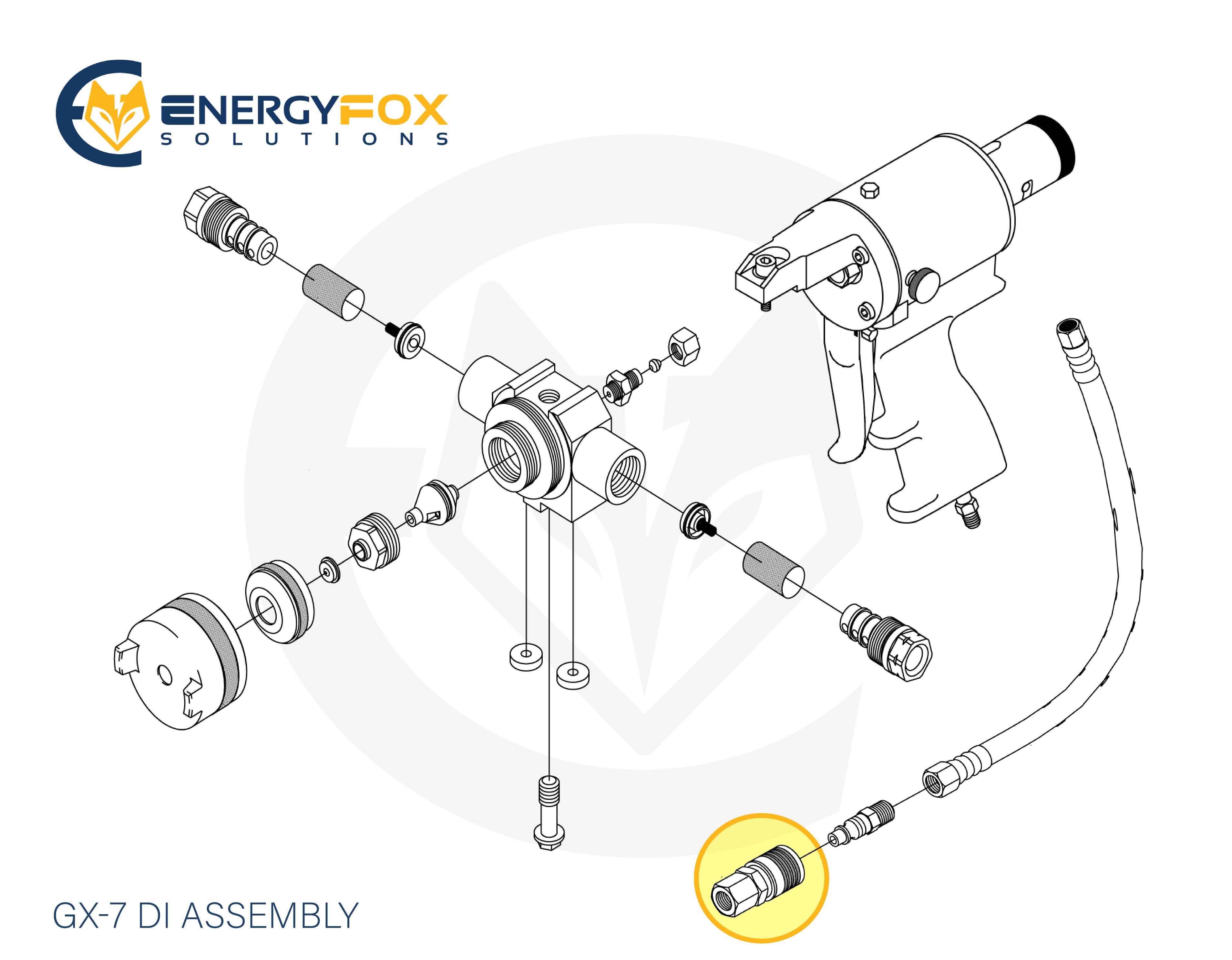 ENERGYFOX
SOLUTIONS

GX-7 DI ASSEMBLY