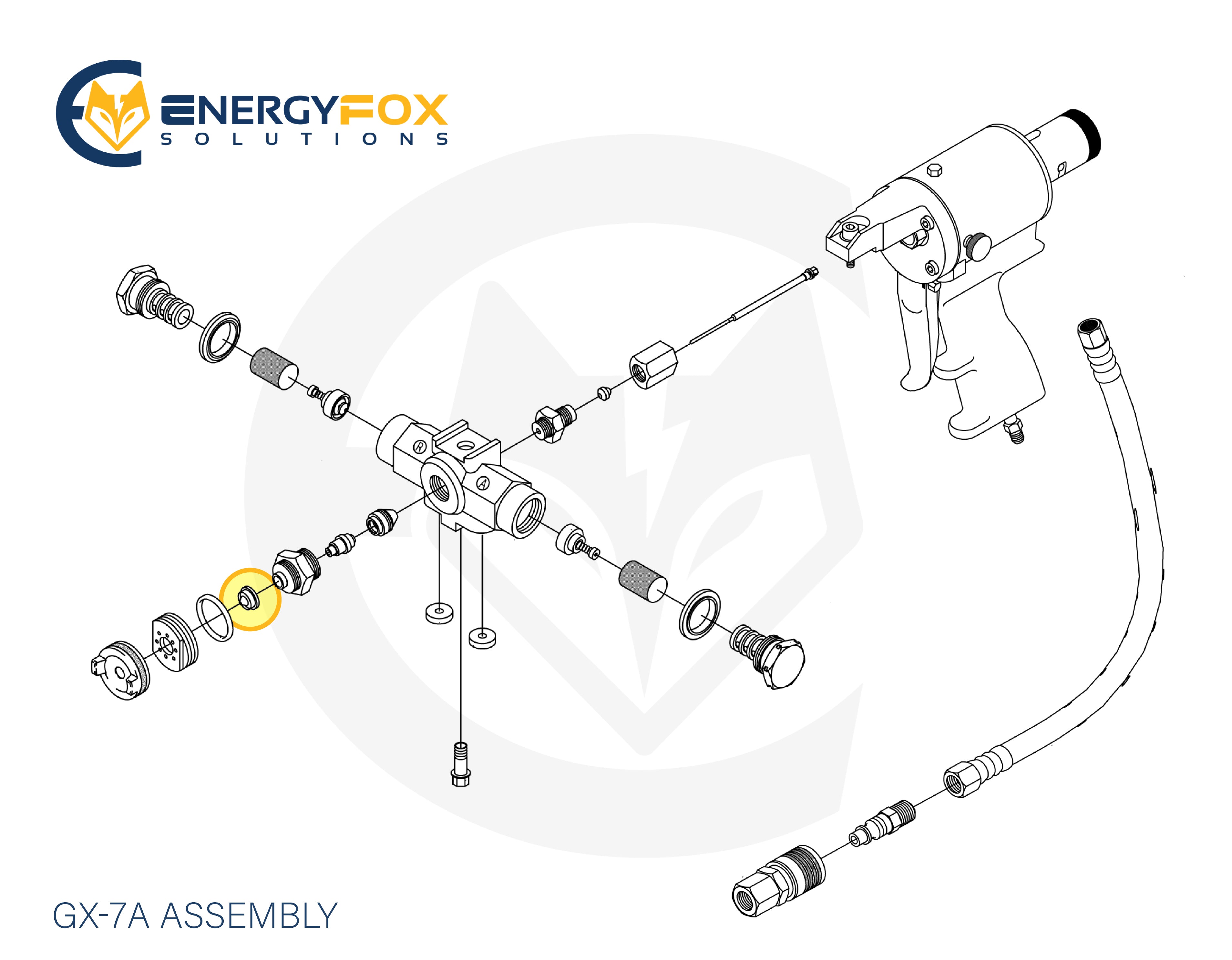 ENERGYFOX
SOLUTIONS

R

A

GX-7A ASSEMBLY