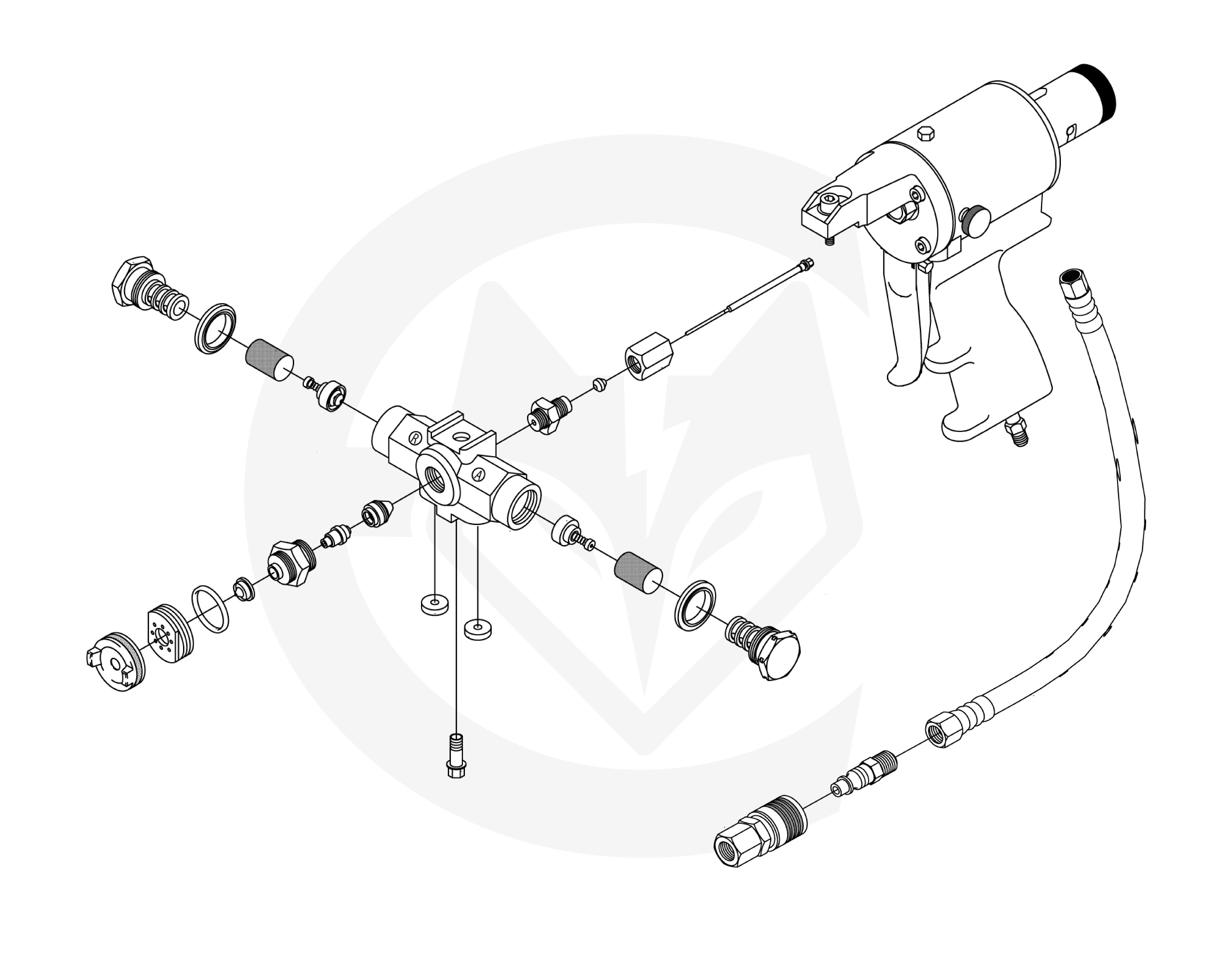 R
A