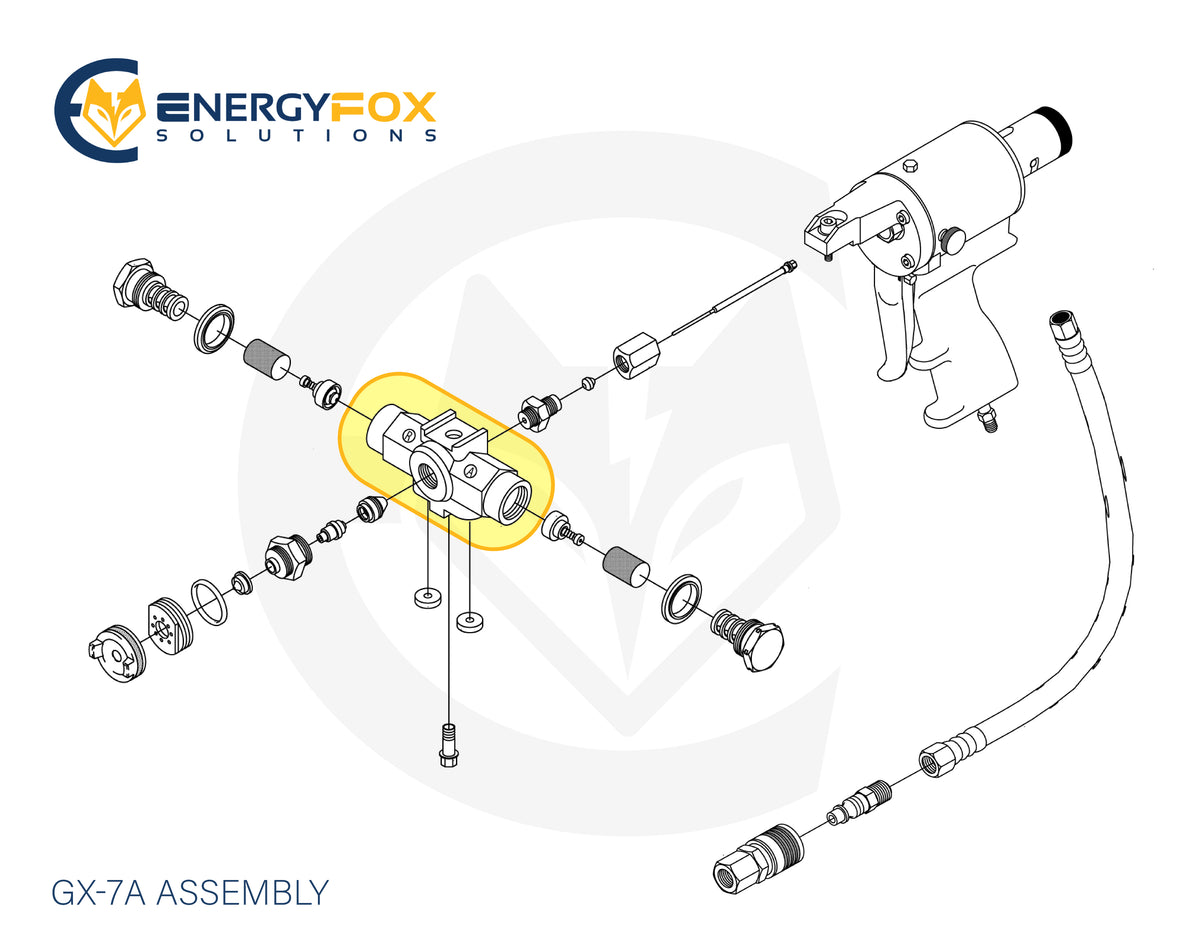 ENERGYFOX
SOLUTIONS

GX-7A ASSEMBLY