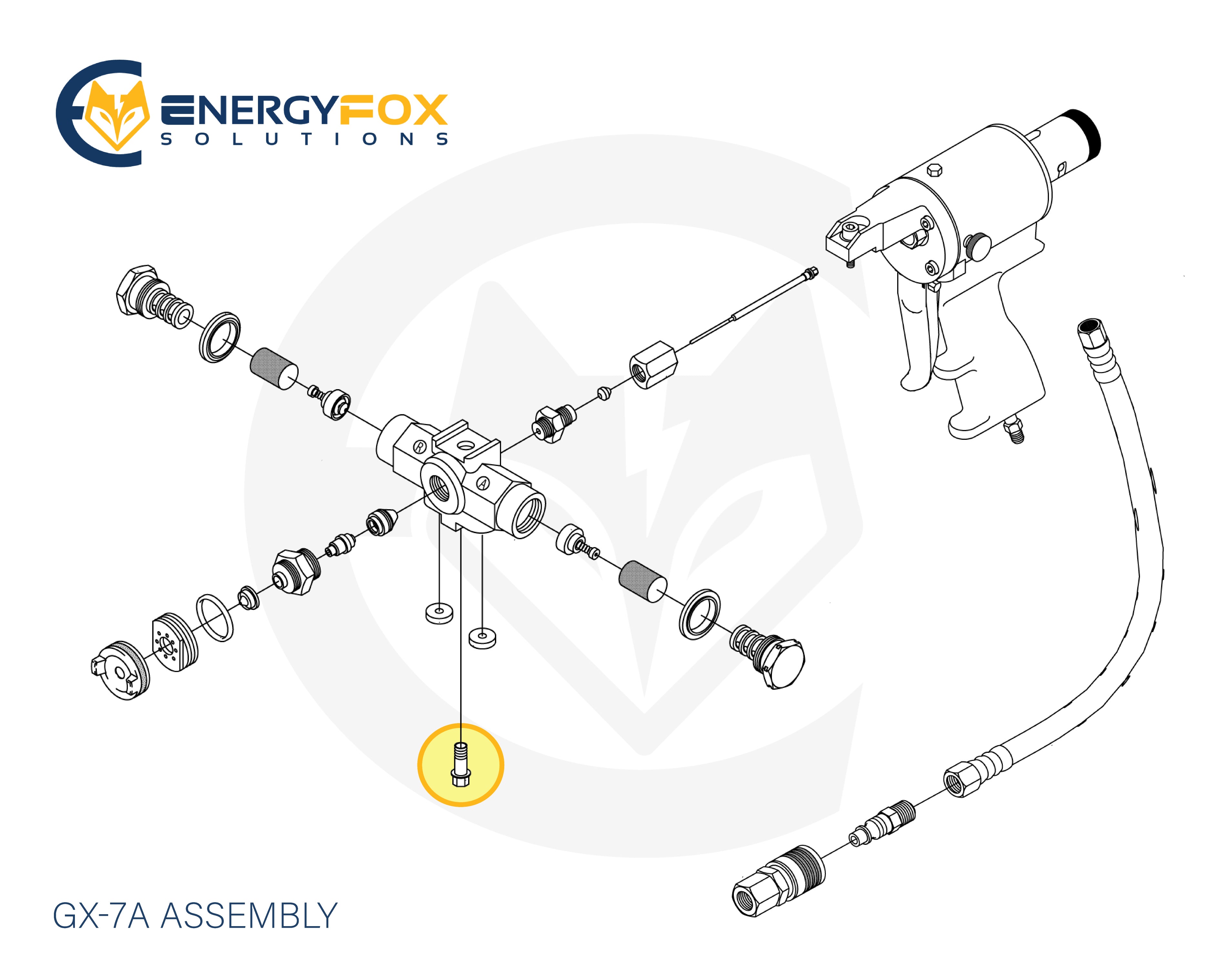 ENERGYFOX
SOLUTIONS

R

A

GX-7A ASSEMBLY