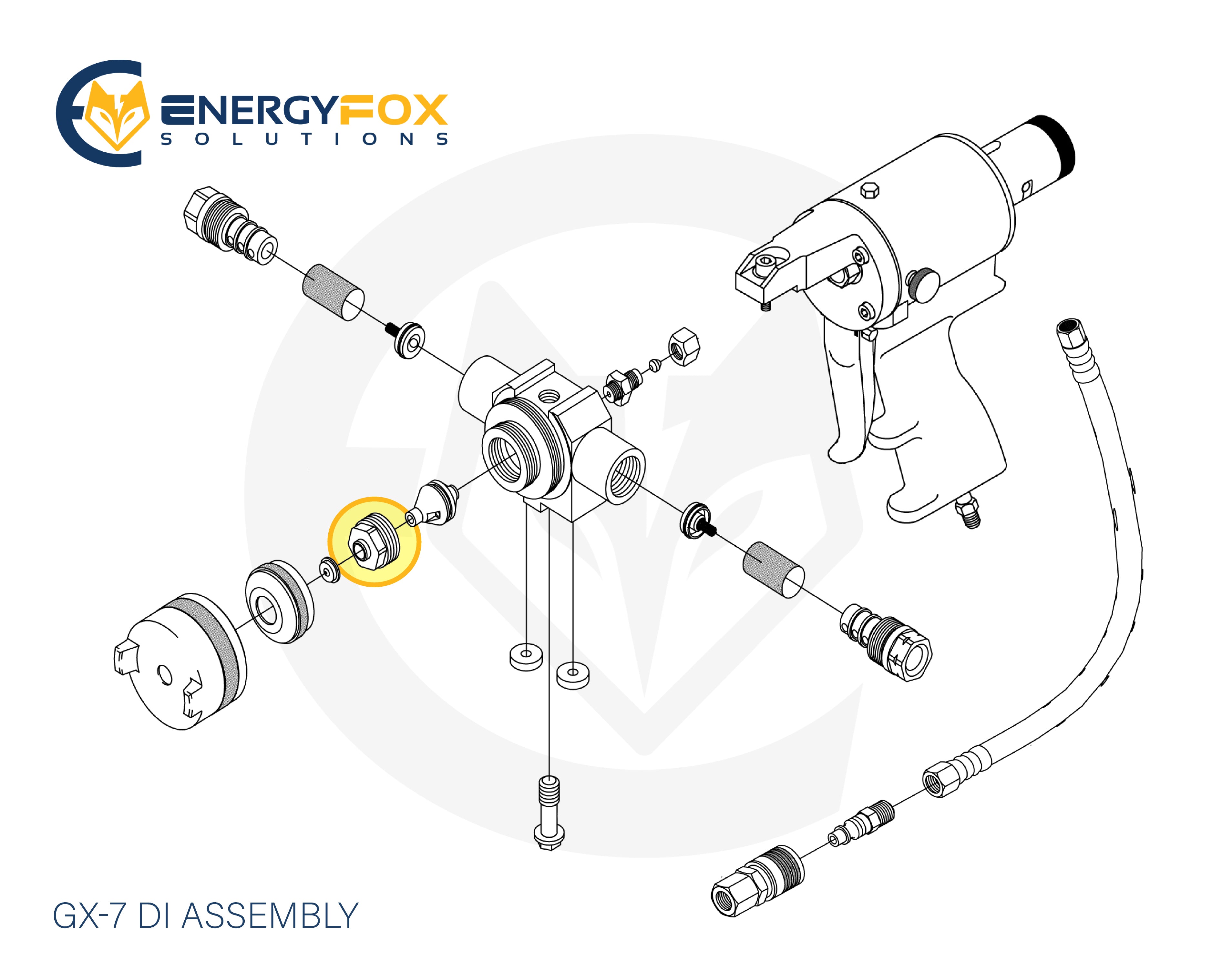 ENERGYFOX
SOLUTIONS

GX-7 DI ASSEMBLY