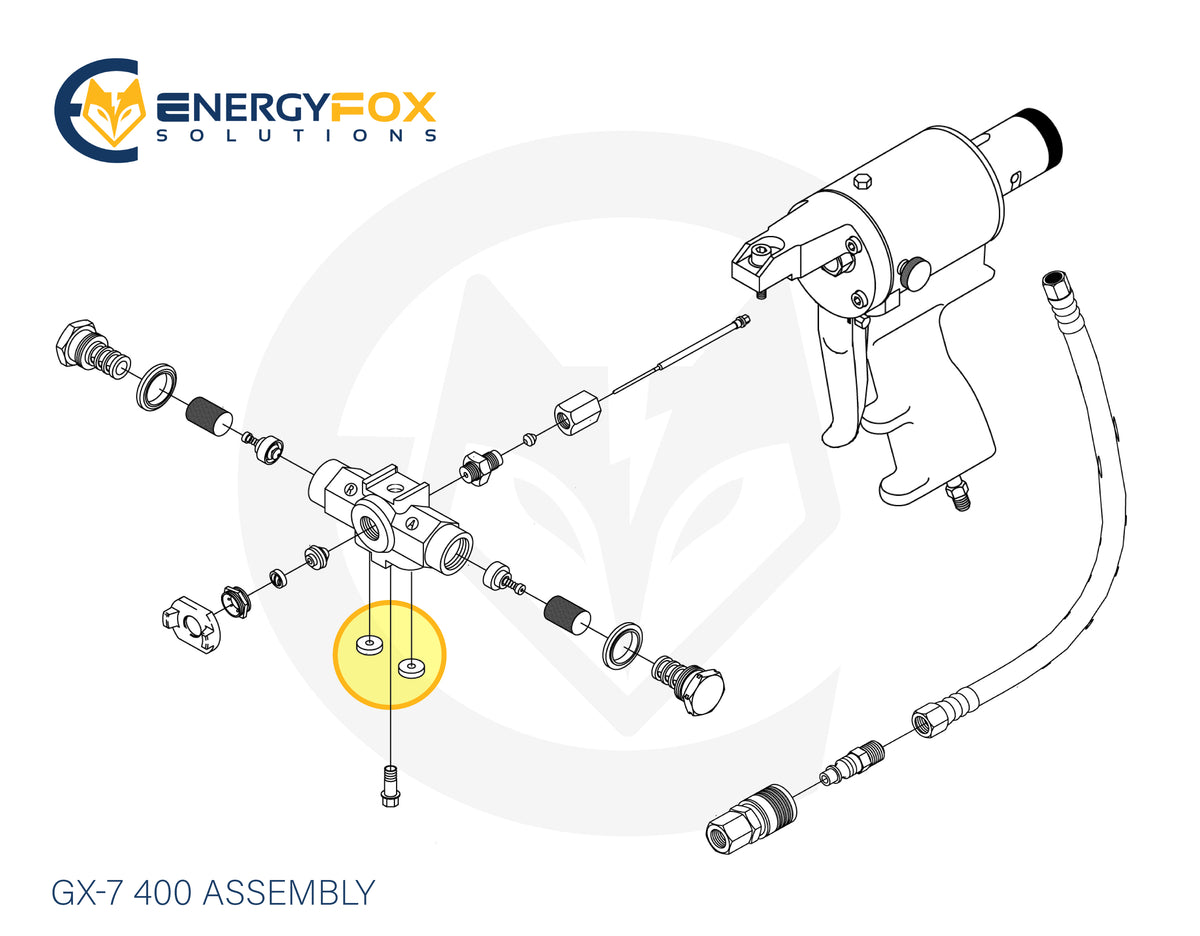 ENERGYFOX
SOLUTIONS

GX-7 400 ASSEMBLY