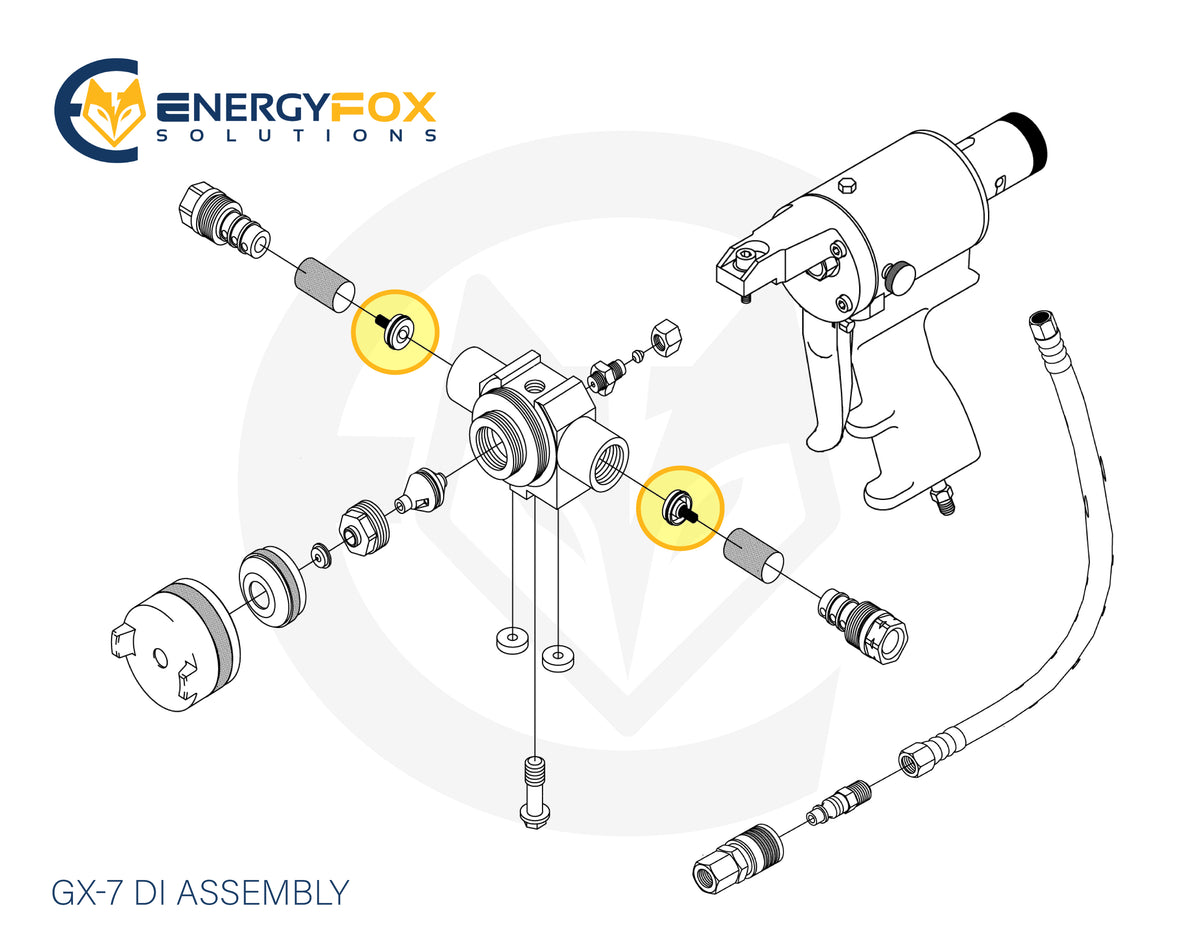 ENERGYFOX
SOLUTIONS

GX-7 DI ASSEMBLY