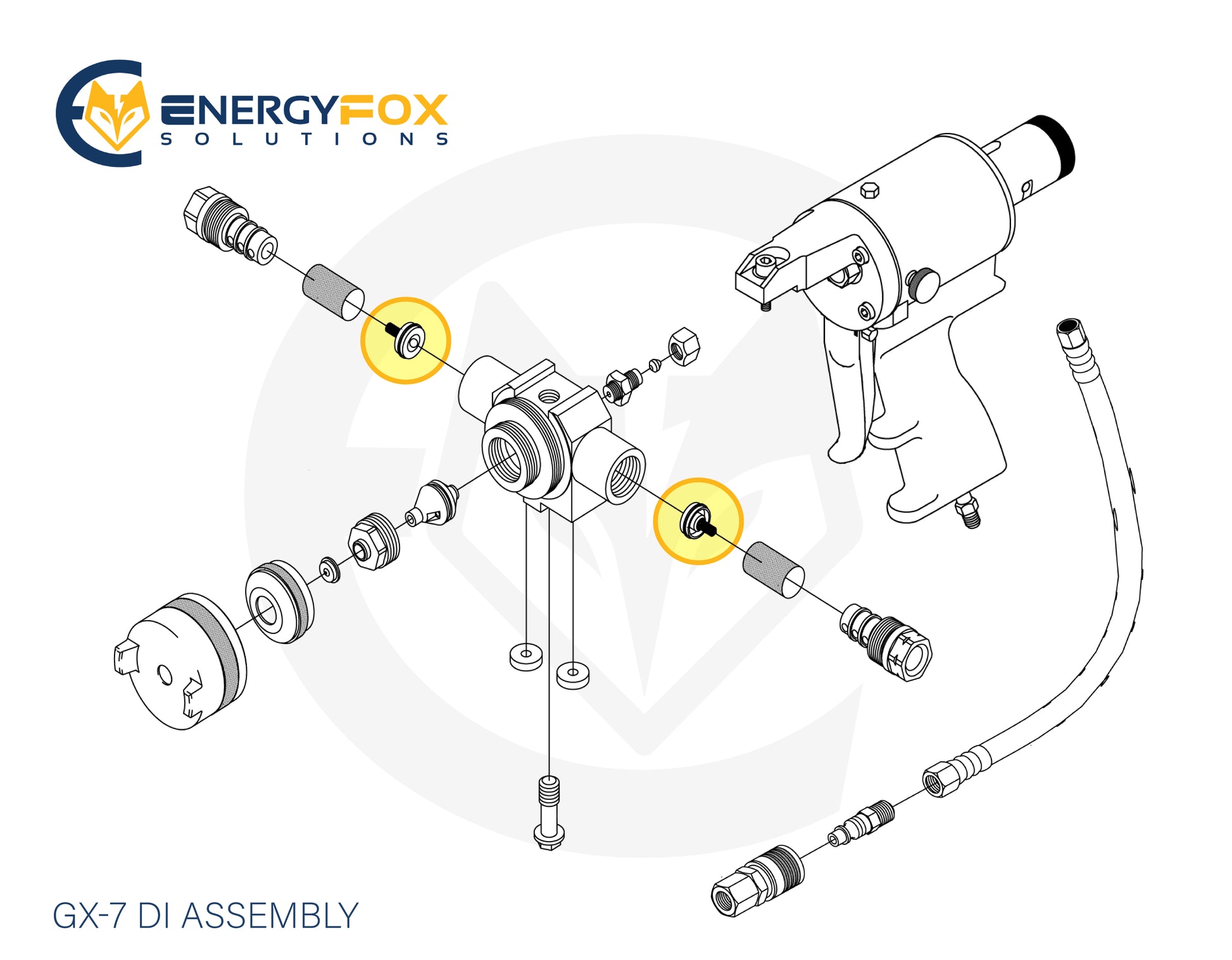 ENERGYFOX
SOLUTIONS

GX-7 DI ASSEMBLY