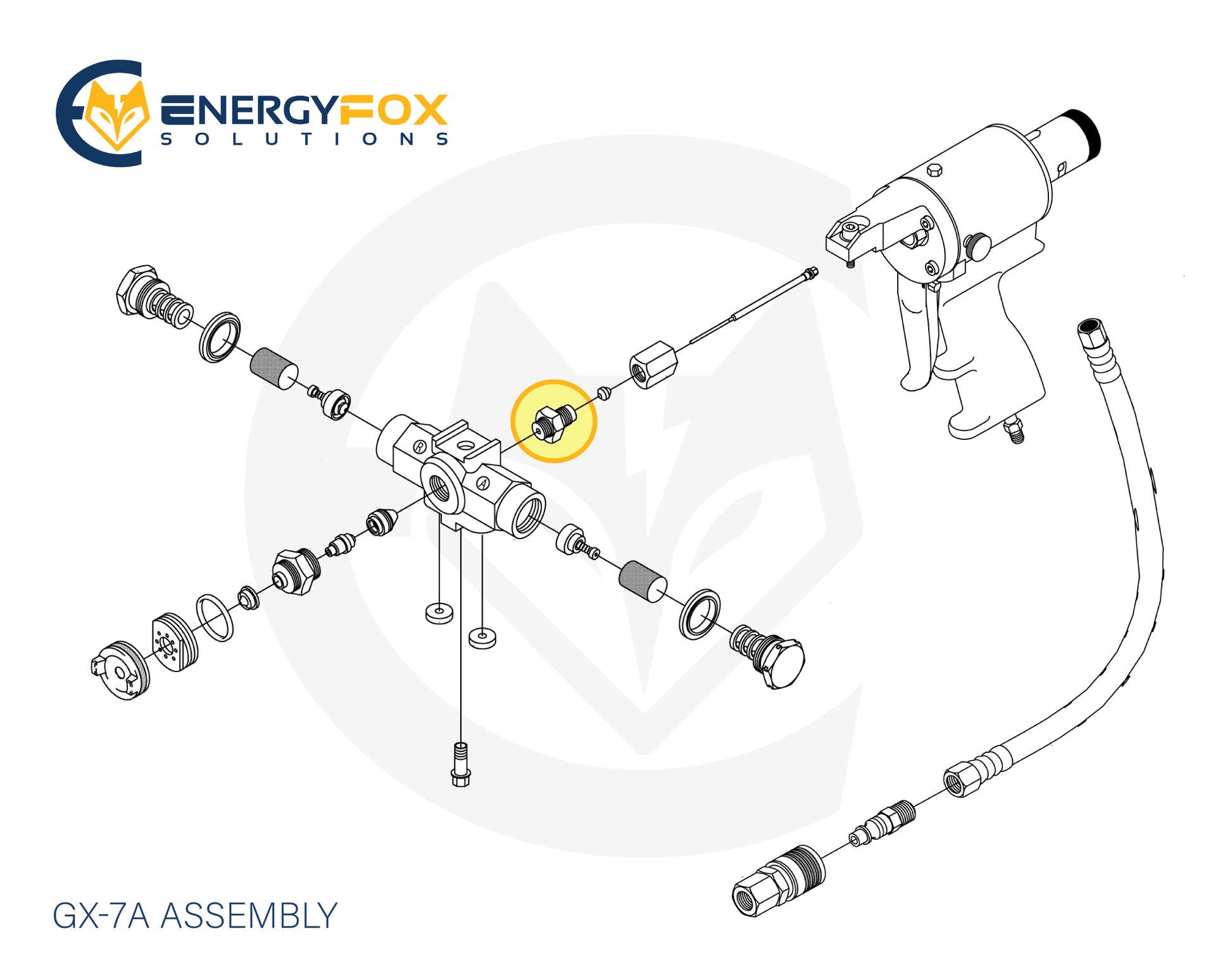 ENERGYFOX
SOLUTIONS

R

A

GX-7A ASSEMBLY