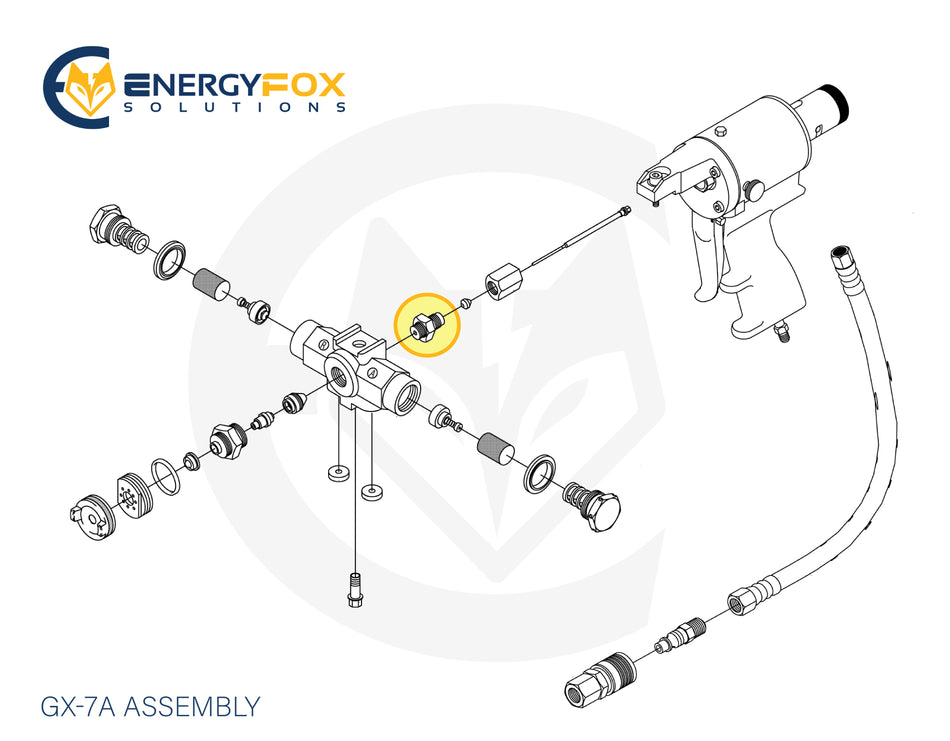 ENERGYFOX
SOLUTIONS

GX-7A ASSEMBLY