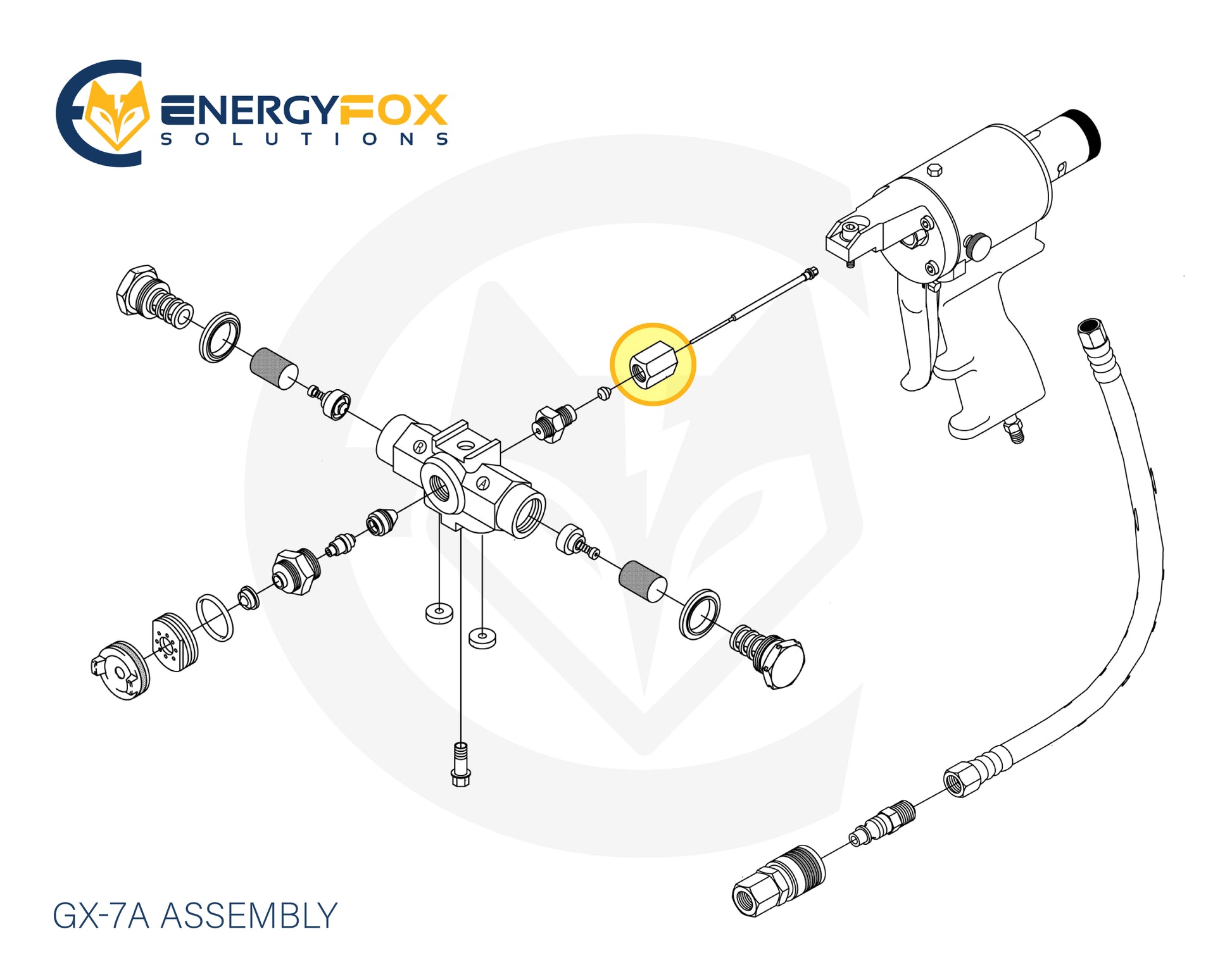 ENERGYFOX
SOLUTIONS

R

A

GX-7A ASSEMBLY