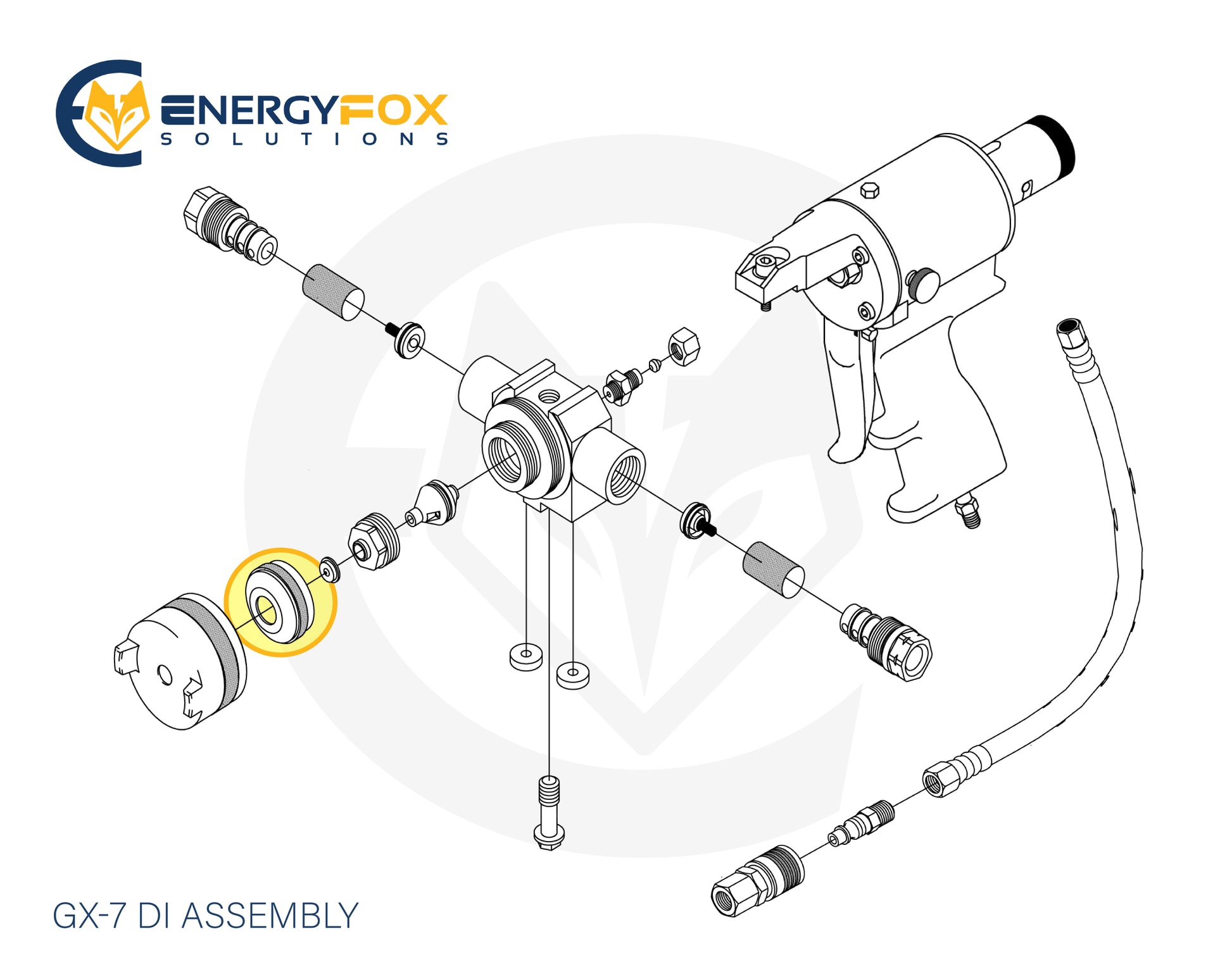 ENERGYFOX
SOLUTIONS

GX-7 DI ASSEMBLY