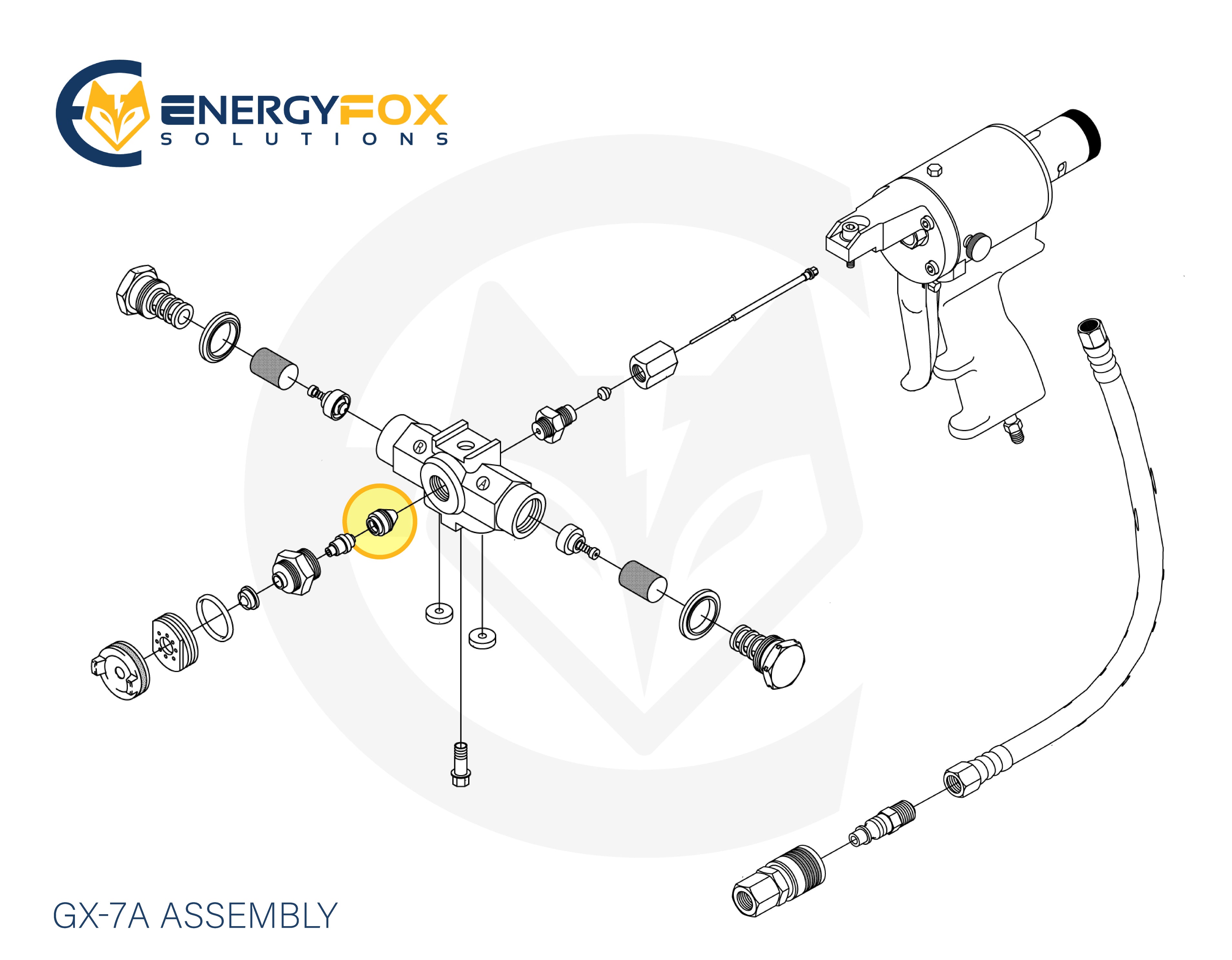 ENERGYFOX
SOLUTIONS

R

A

GX-7A ASSEMBLY