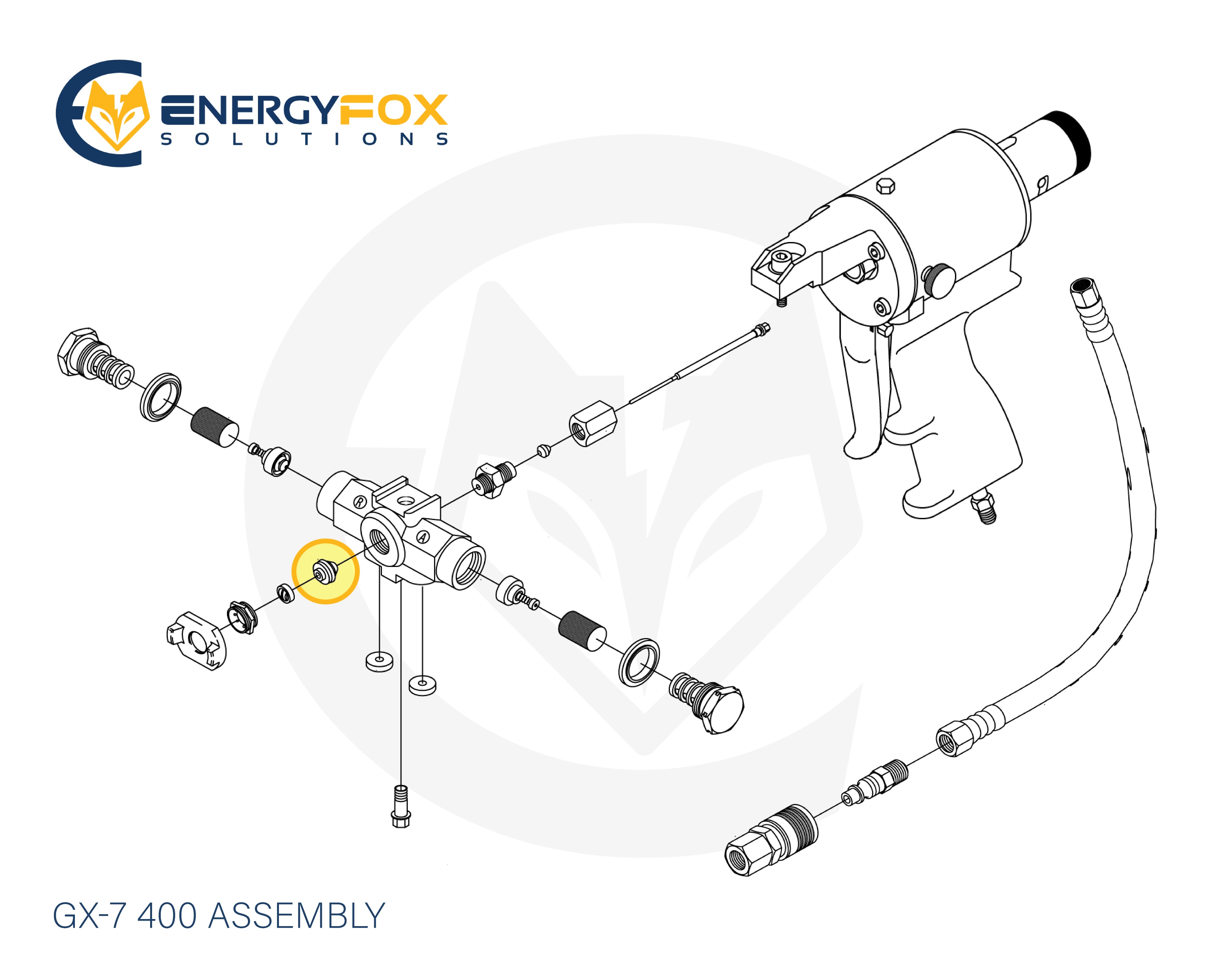 ENERGYFOX
SOLUTIONS

R
A

GX-7 400 ASSEMBLY